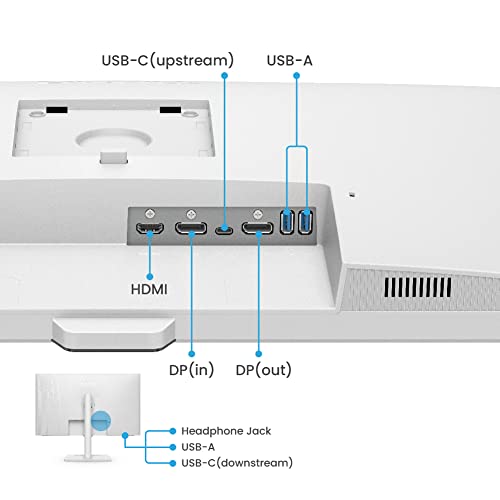 USB-C(upstream)
USB-A

HDMI

DP(in)
DP(out)

Headphone Jack
USB-A
USB-C(downstream)