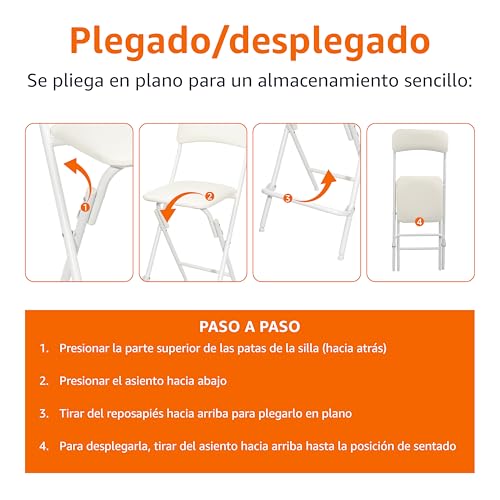 Plegado/desplegado

Se pliega en plano para un almacenamiento sencillo:

1

2

3

4

PASO A PASO

1. Presionar la parte superior de las patas de la silla (hacia atrás)

2. Presionar el asiento hacia abajo

3. Tirar del reposapiés hacia arriba para plegarlo en plano

4. Para desplegarla, tirar del asiento hacia arriba hasta la posición de sentado