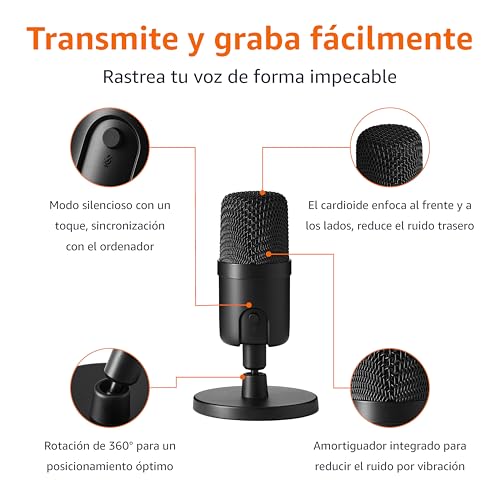 Transmite y graba fácilmente

Rastrea tu voz de forma impecable

Modo silencioso con un toque, sincronización con el ordenador

El cardioide enfoca al frente y a los lados, reduce el ruido trasero

Rotación de 360° para un posicionamiento óptimo

Amortiguador integrado para reducir el ruido por vibración