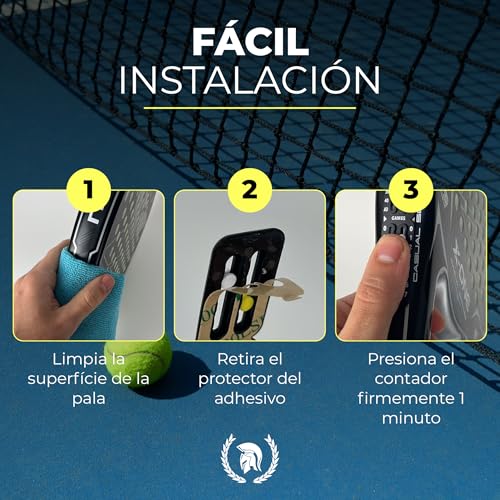 FÁCIL
INSTALACIÓN

1

Limpia la superfície de la pala

2

Retira el protector del adhesivo

3

40
GAMES
CASUAL

Presiona el contador firmemente 1 minuto