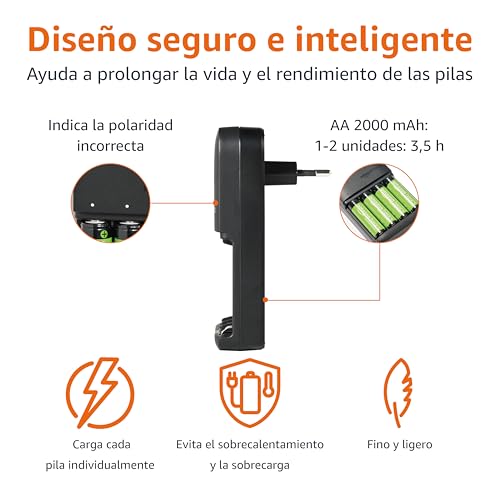 Diseño seguro e inteligente

Ayuda a prolongar la vida y el rendimiento de las pilas

Indica la polaridad incorrecta

AA 2000 mAh:
1-2 unidades: 3,5 h

Carga cada pila individualmente

Evita el sobrecalentamiento y la sobrecarga

Fino y ligero