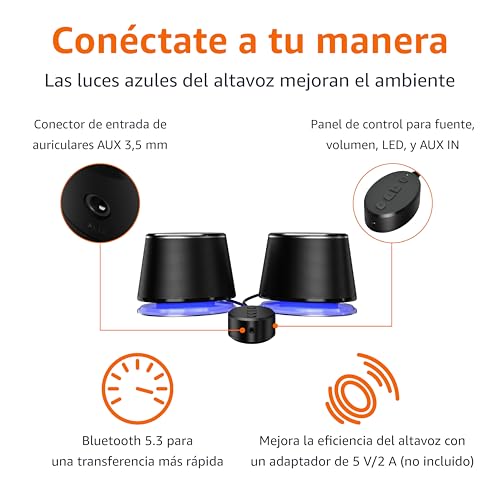 Conéctate a tu manera

Las luces azules del altavoz mejoran el ambiente

Conector de entrada de auriculares AUX 3,5 mm

Panel de control para fuente, volumen, LED, y AUX IN

AUX

Bluetooth 5.3 para una transferencia más rápida

Mejora la eficiencia del altavoz con un adaptador de 5 V/2 A (no incluido)